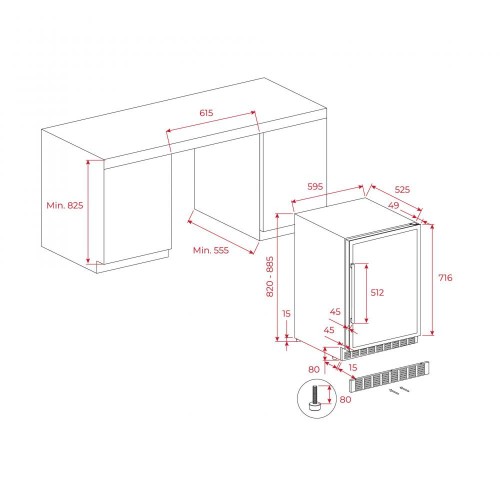 615

Min. 825

Min. 555

595

525

49

820 - 885

716

512

15

45

45

80

15

80