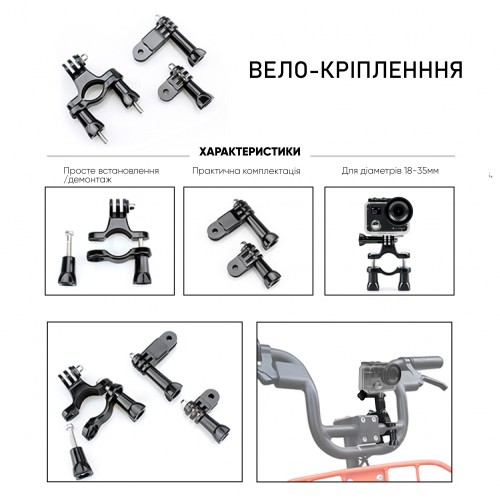 ВЕЛО-КРІПЛЕНННЯ

ХАРАКТЕРИСТИКИ

Просте встановлення /демонтаж

Практична комплектація

Для діаметрів 18-35мм